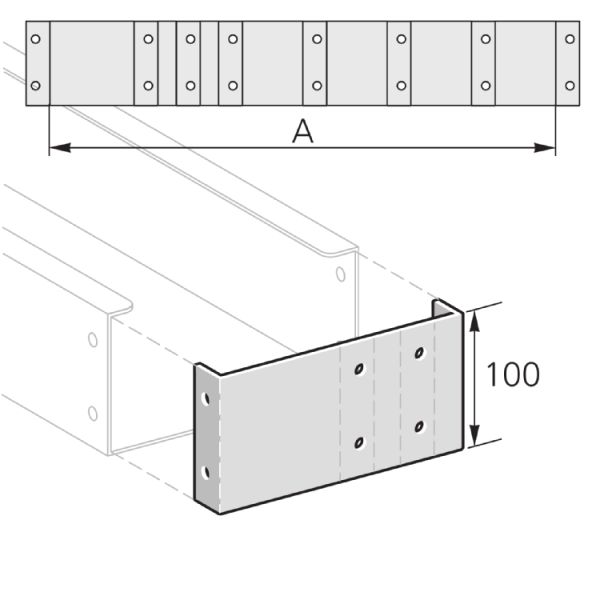 A

100