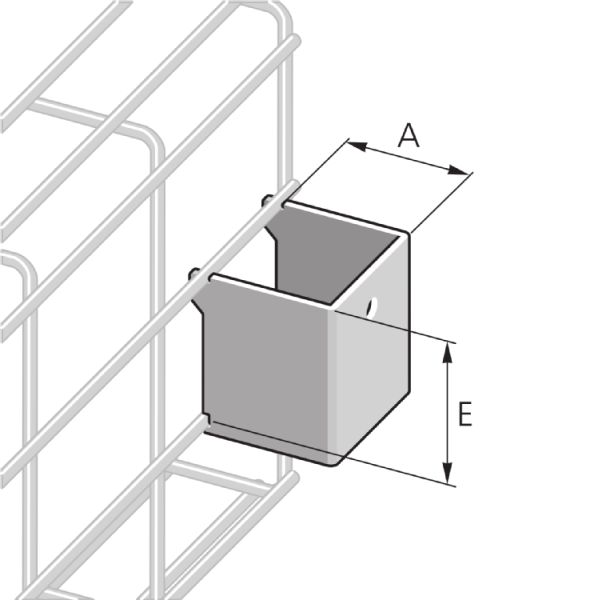 A

E